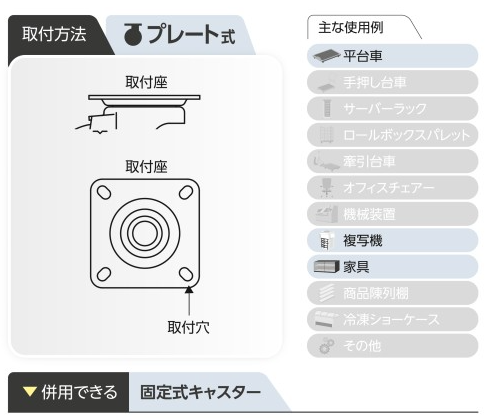 取付方法
プレート式

取付座

取付座

取付穴

主な使用例
平台車
手押し台車
サーバーラック
ロールボックスパレット
牽引台車
オフィスチェアー
機械装置
複写機
家具
商品陳列棚
冷凍ショーケース
その他

▼併用できる
固定式キャスター