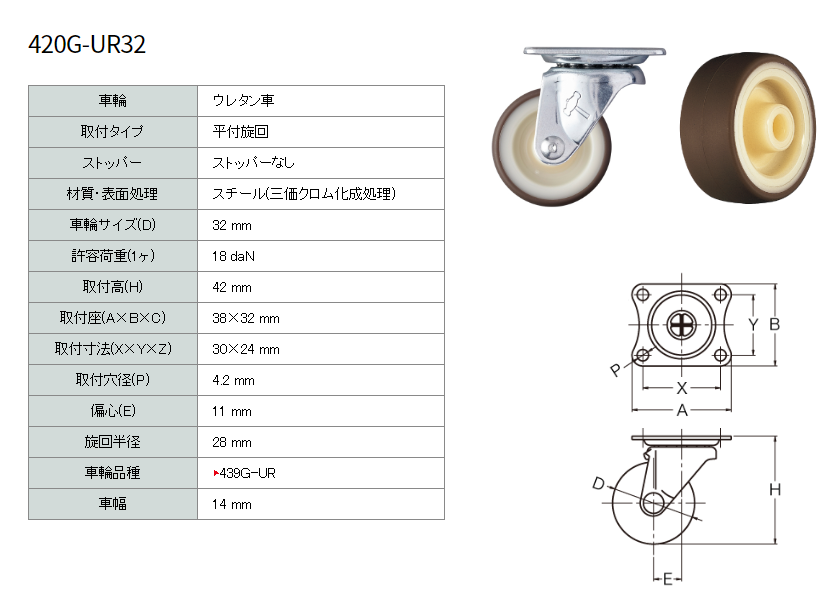 420G-UR32

| 車輪 | ウレタン車 |
|---|---|
| 取付タイプ | 平付旋回 |
| ストッパー | ストッパーなし |
| 材質・表面処理 | スチール(三価クロム化成処理) |
| 車輪サイズ(D) | 32 mm |
| 許容荷重(1ヶ) | 18 daN |
| 取付高(H) | 42 mm |
| 取付座(A×B×C) | 38×32 mm |
| 取付寸法(X×Y×Z) | 30×24 mm |
| 取付穴径(P) | 4.2 mm |
| 偏心(E) | 11 mm |
| 旋回半径 | 28 mm |
| 車輪品種 | ▸439G-UR |
| 車幅 | 14 mm |

Y B P X A D H E